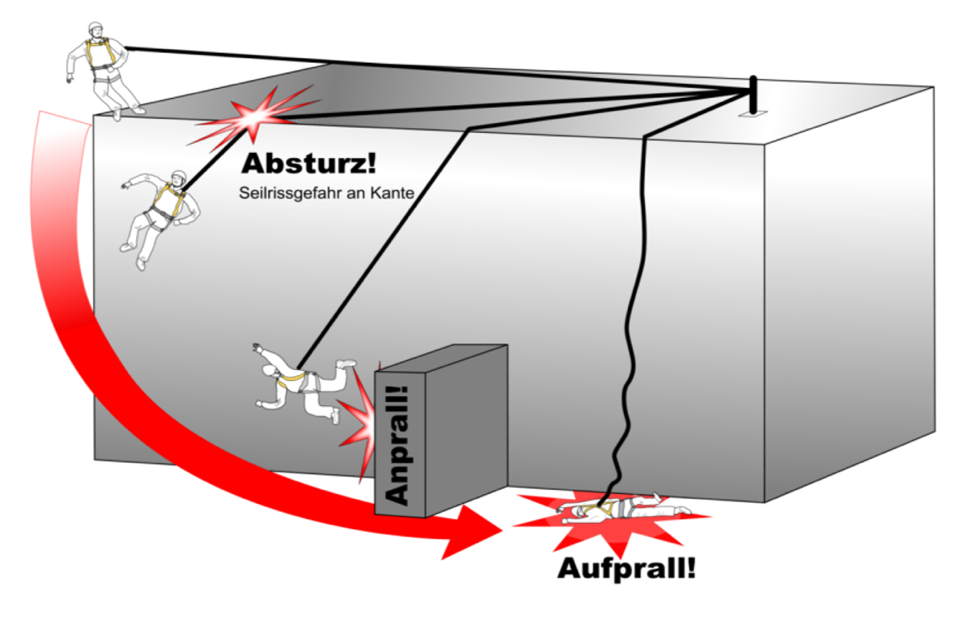 Absturz!
Seilrissgefahr an Kante

Anprall!

Aufprall!